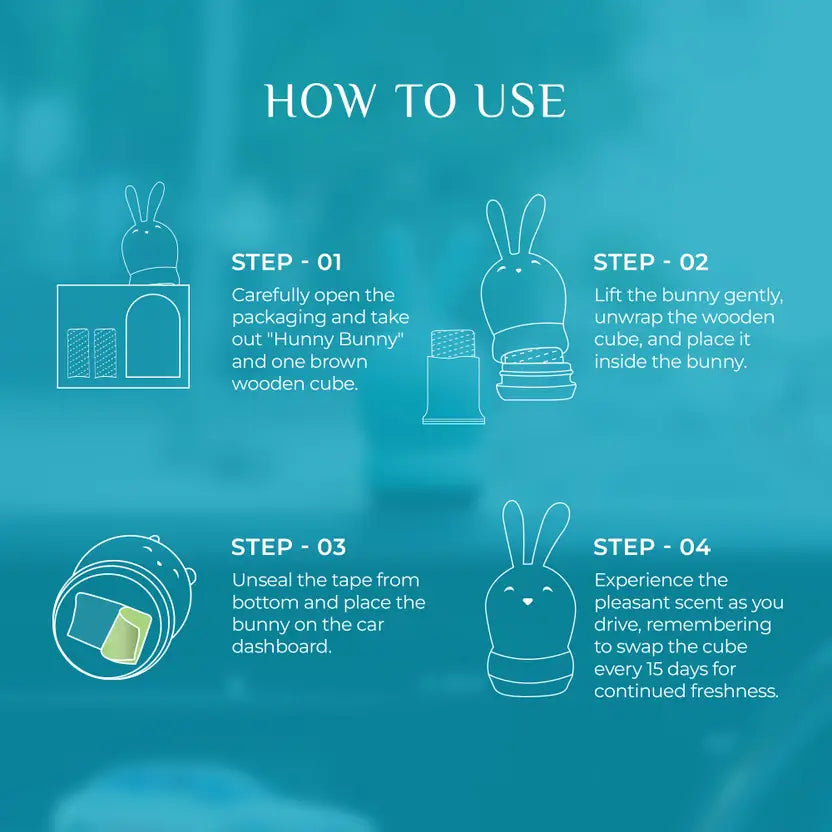 HOW TO USE

STEP - 01
Carefully open the packaging and take out "Hunny Bunny" and one brown wooden cube.

STEP - 02
Lift the bunny gently, unwrap the wooden cube, and place it inside the bunny.

STEP - 03
Unseal the tape from bottom and place the bunny on the car dashboard.

STEP - 04
Experience the pleasant scent as you drive, remembering to swap the cube every 15 days for continued freshness.