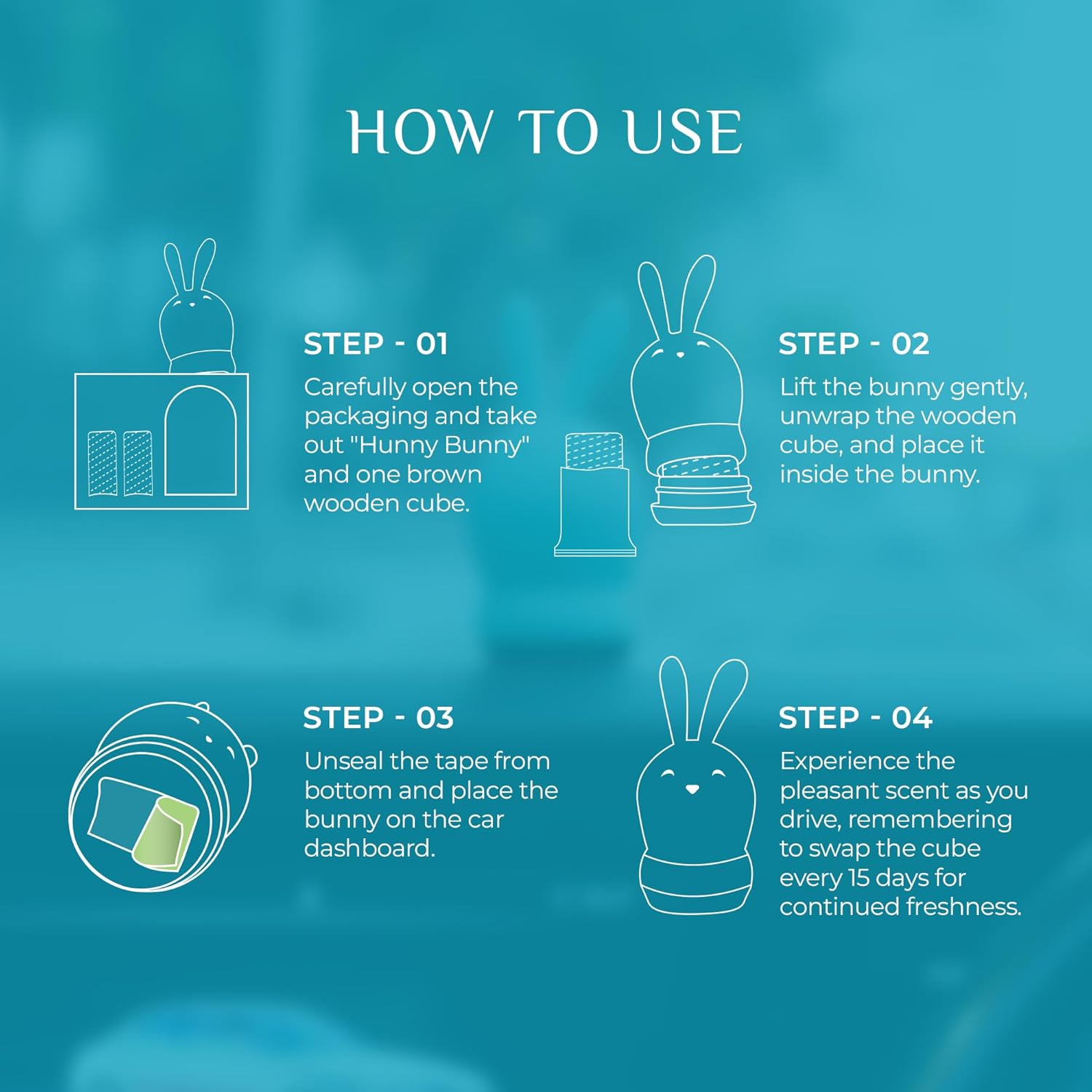 HOW TO USE

STEP - 01
Carefully open the packaging and take out "Hunny Bunny" and one brown wooden cube.

STEP - 02
Lift the bunny gently, unwrap the wooden cube, and place it inside the bunny.

STEP - 03
Unseal the tape from bottom and place the bunny on the car dashboard.

STEP - 04
Experience the pleasant scent as you drive, remembering to swap the cube every 15 days for continued freshness.