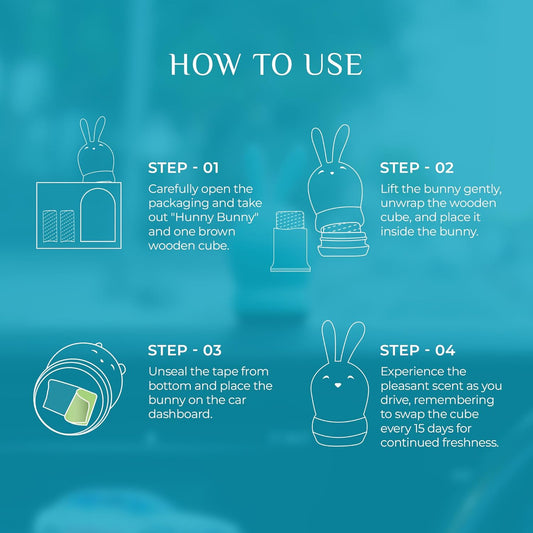 HOW TO USE

STEP - 01

Carefully open the packaging and take out "Hunny Bunny" and one brown wooden cube.

STEP - 02

Lift the bunny gently, unwrap the wooden cube, and place it inside the bunny.

STEP - 03

Unseal the tape from bottom and place the bunny on the car dashboard.

STEP - 04

Experience the pleasant scent as you drive, remembering to swap the cube every 15 days for continued freshness.