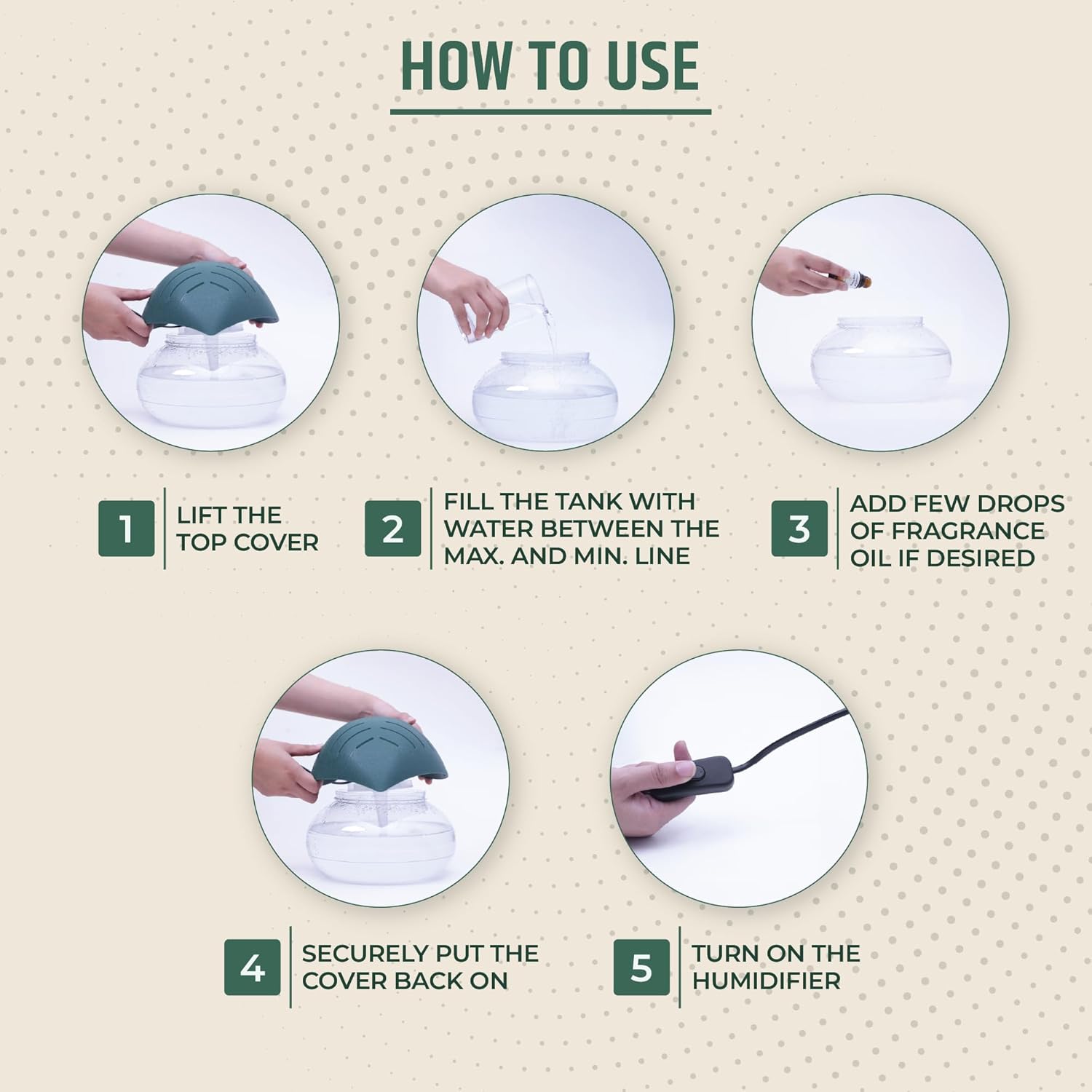 HOW TO USE

1 LIFT THE TOP COVER

2 FILL THE TANK WITH WATER BETWEEN THE MAX. AND MIN. LINE

3 ADD FEW DROPS OF FRAGRANCE OIL IF DESIRED

4 SECURELY PUT THE COVER BACK ON

5 TURN ON THE HUMIDIFIER