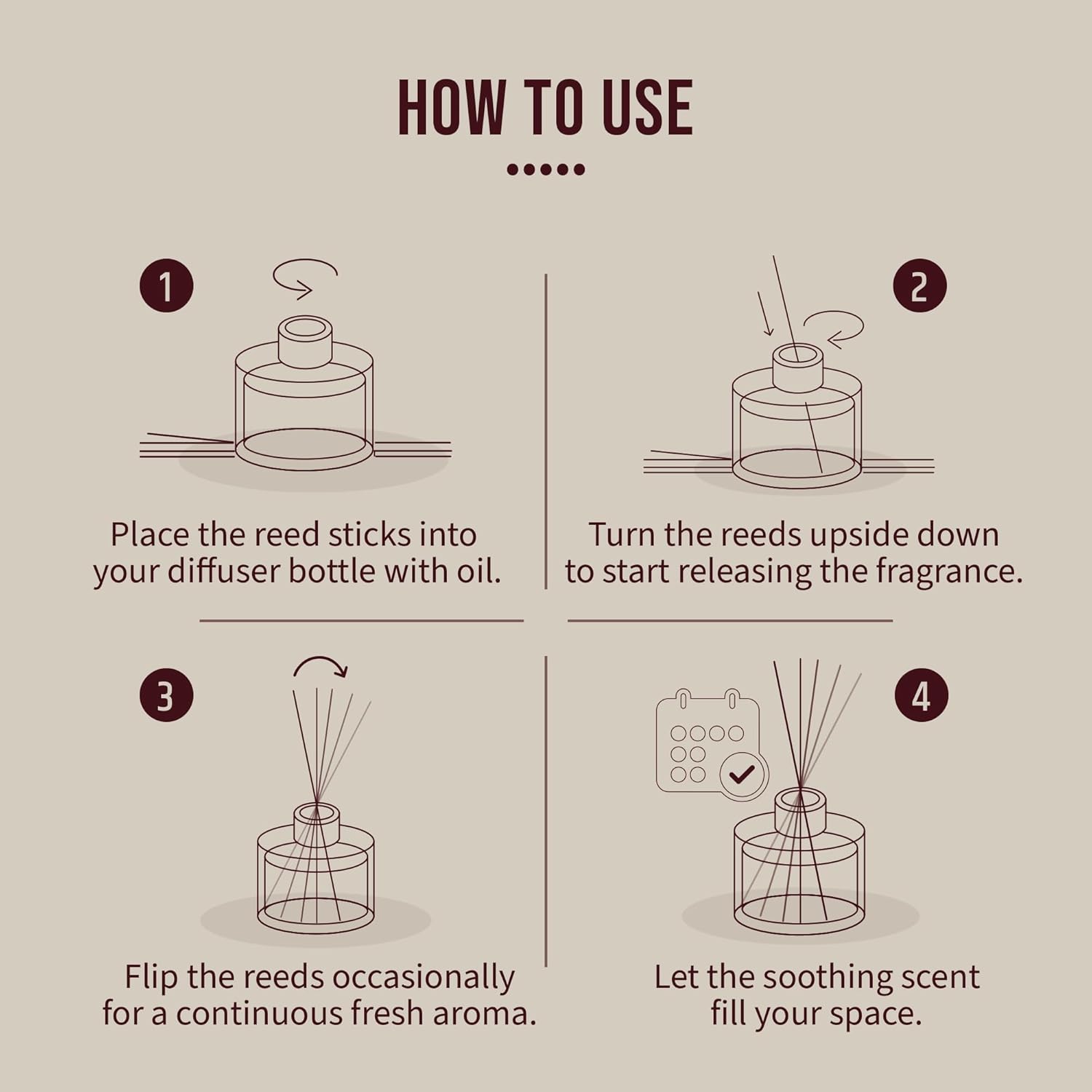 HOW TO USE

1

Place the reed sticks into your diffuser bottle with oil.

2

Turn the reeds upside down to start releasing the fragrance.

3

Flip the reeds occasionally for a continuous fresh aroma.

4

Let the soothing scent fill your space.