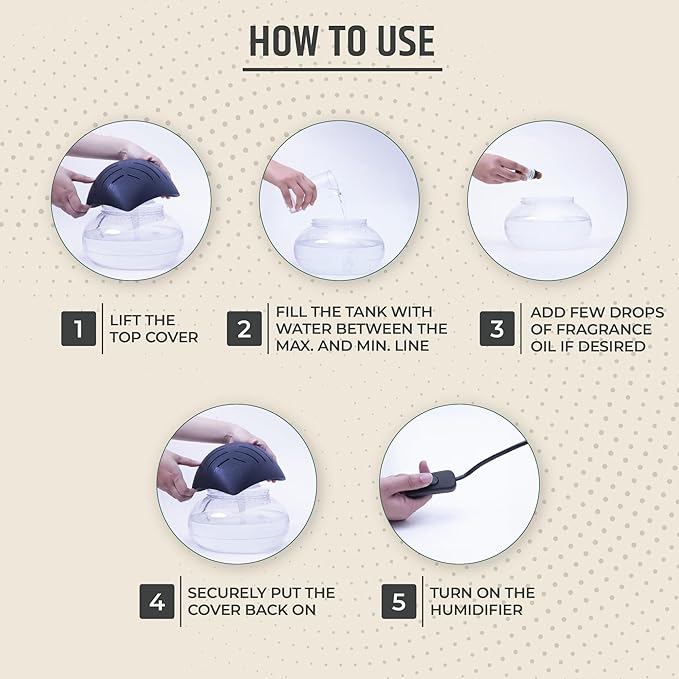 HOW TO USE

1 LIFT THE TOP COVER

2 FILL THE TANK WITH WATER BETWEEN THE MAX. AND MIN. LINE

3 ADD FEW DROPS OF FRAGRANCE OIL IF DESIRED

4 SECURELY PUT THE COVER BACK ON

5 TURN ON THE HUMIDIFIER