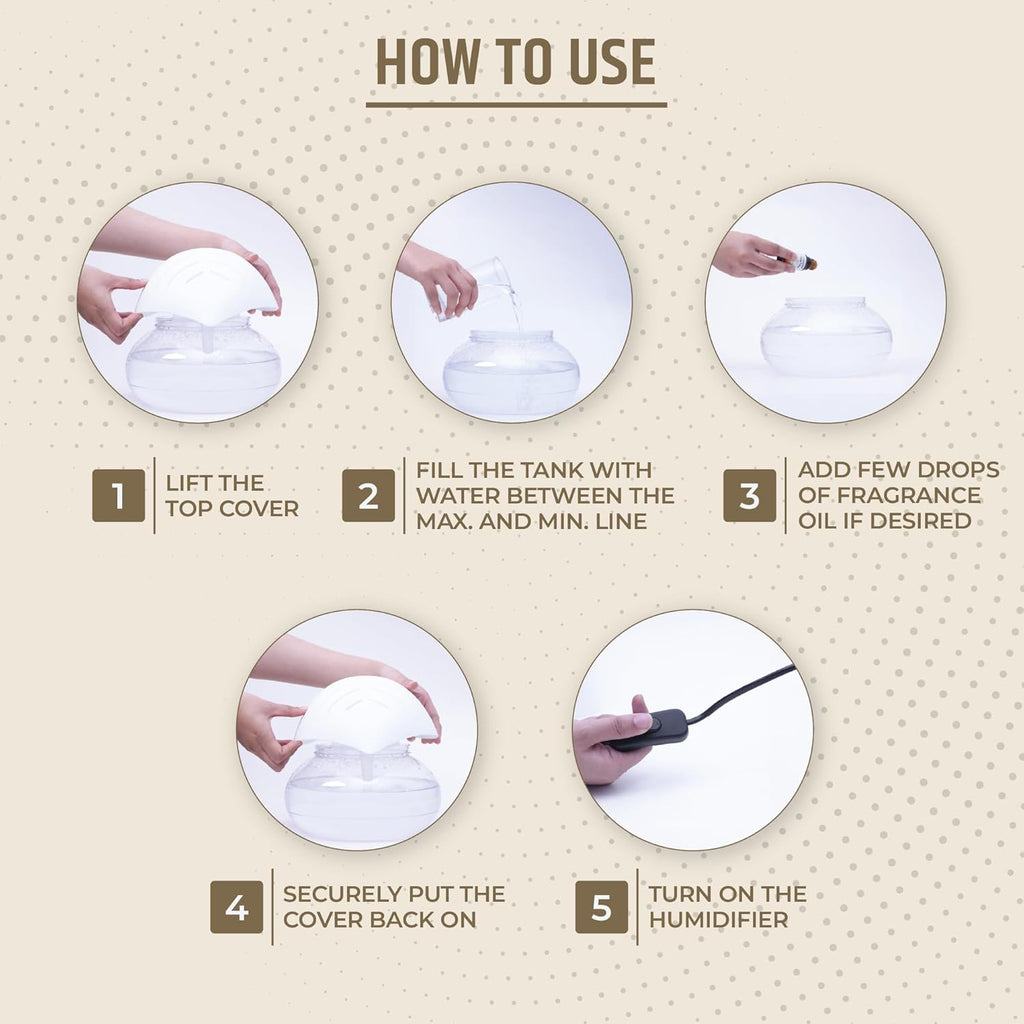 HOW TO USE

1 LIFT THE TOP COVER

2 FILL THE TANK WITH WATER BETWEEN THE MAX. AND MIN. LINE

3 ADD FEW DROPS OF FRAGRANCE OIL IF DESIRED

4 SECURELY PUT THE COVER BACK ON

5 TURN ON THE HUMIDIFIER