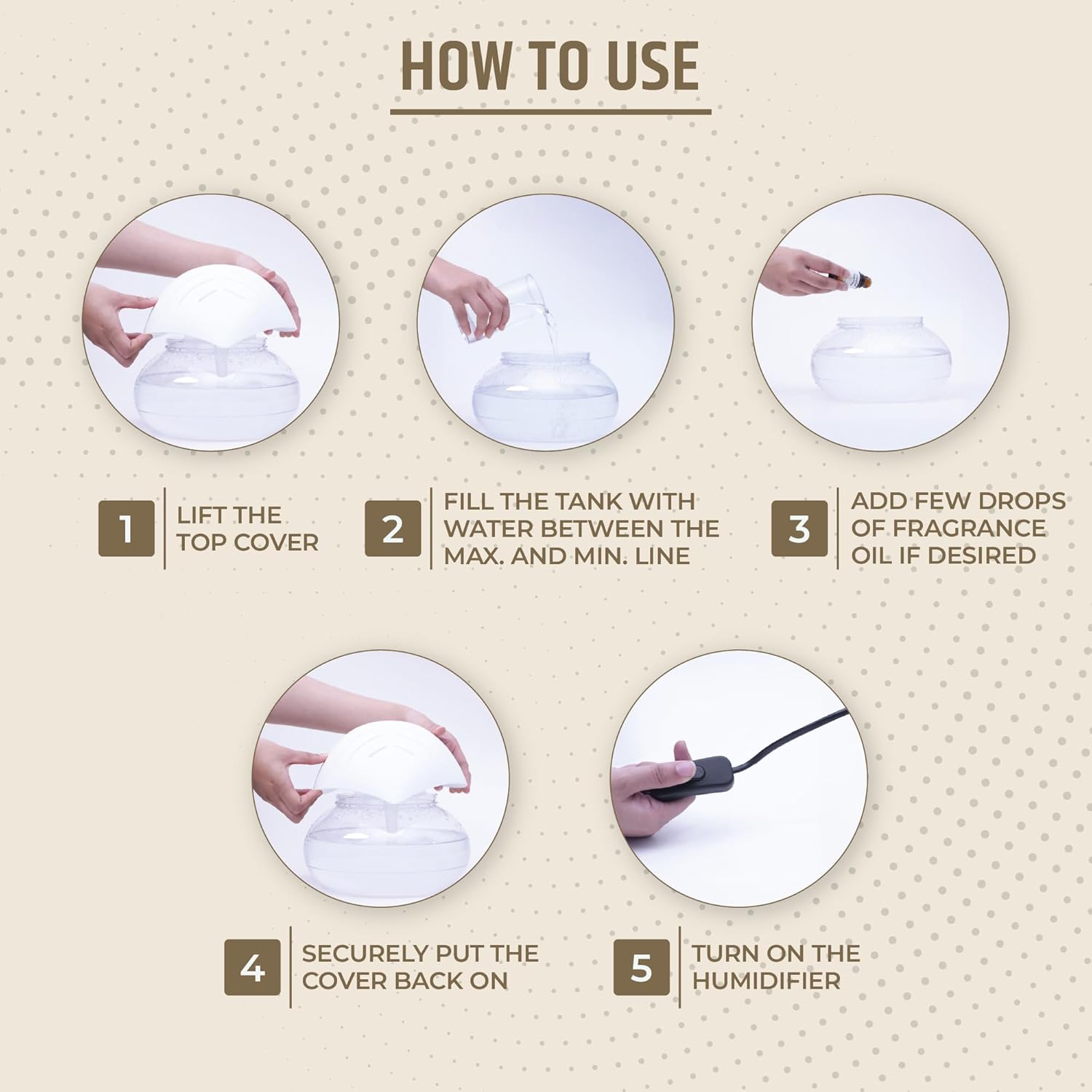 HOW TO USE

1 LIFT THE TOP COVER

2 FILL THE TANK WITH WATER BETWEEN THE MAX. AND MIN. LINE

3 ADD FEW DROPS OF FRAGRANCE OIL IF DESIRED

4 SECURELY PUT THE COVER BACK ON

5 TURN ON THE HUMIDIFIER