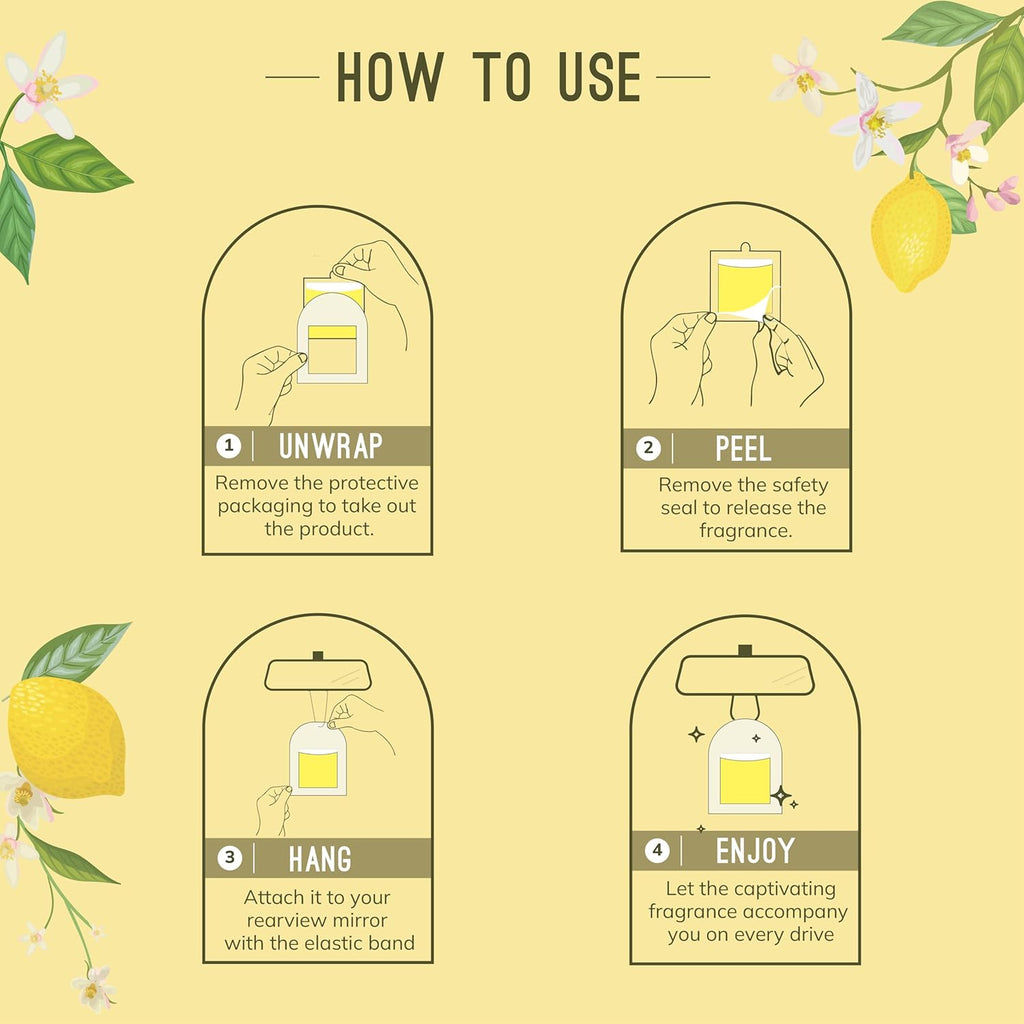 HOW TO USE

1 UNWRAP
Remove the protective packaging to take out the product.

2 PEEL
Remove the safety seal to release the fragrance.

3 HANG
Attach it to your rearview mirror with the elastic band

4 ENJOY
Let the captivating fragrance accompany you on every drive