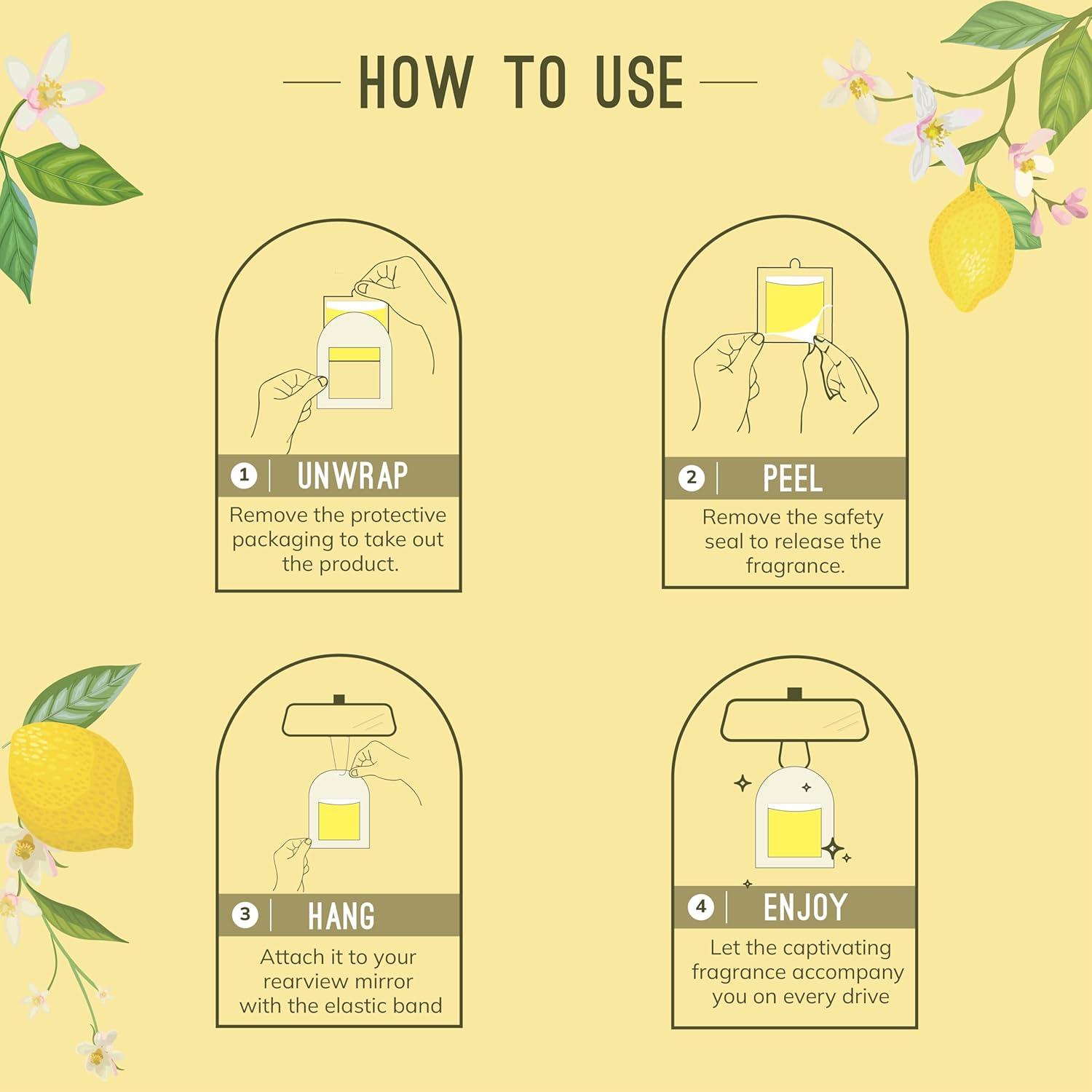 HOW TO USE

1 UNWRAP

Remove the protective packaging to take out the product.

2 PEEL

Remove the safety seal to release the fragrance.

3 HANG

Attach it to your rearview mirror with the elastic band

4 ENJOY

Let the captivating fragrance accompany you on every drive