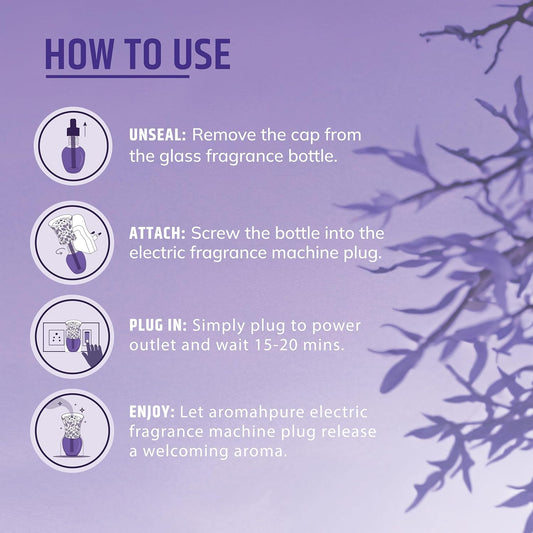 HOW TO USE

UNSEAL: Remove the cap from the glass fragrance bottle.

ATTACH: Screw the bottle into the electric fragrance machine plug.

PLUG IN: Simply plug to power outlet and wait 15-20 mins.

ENJOY: Let aromahpure electric fragrance machine plug release a welcoming aroma.