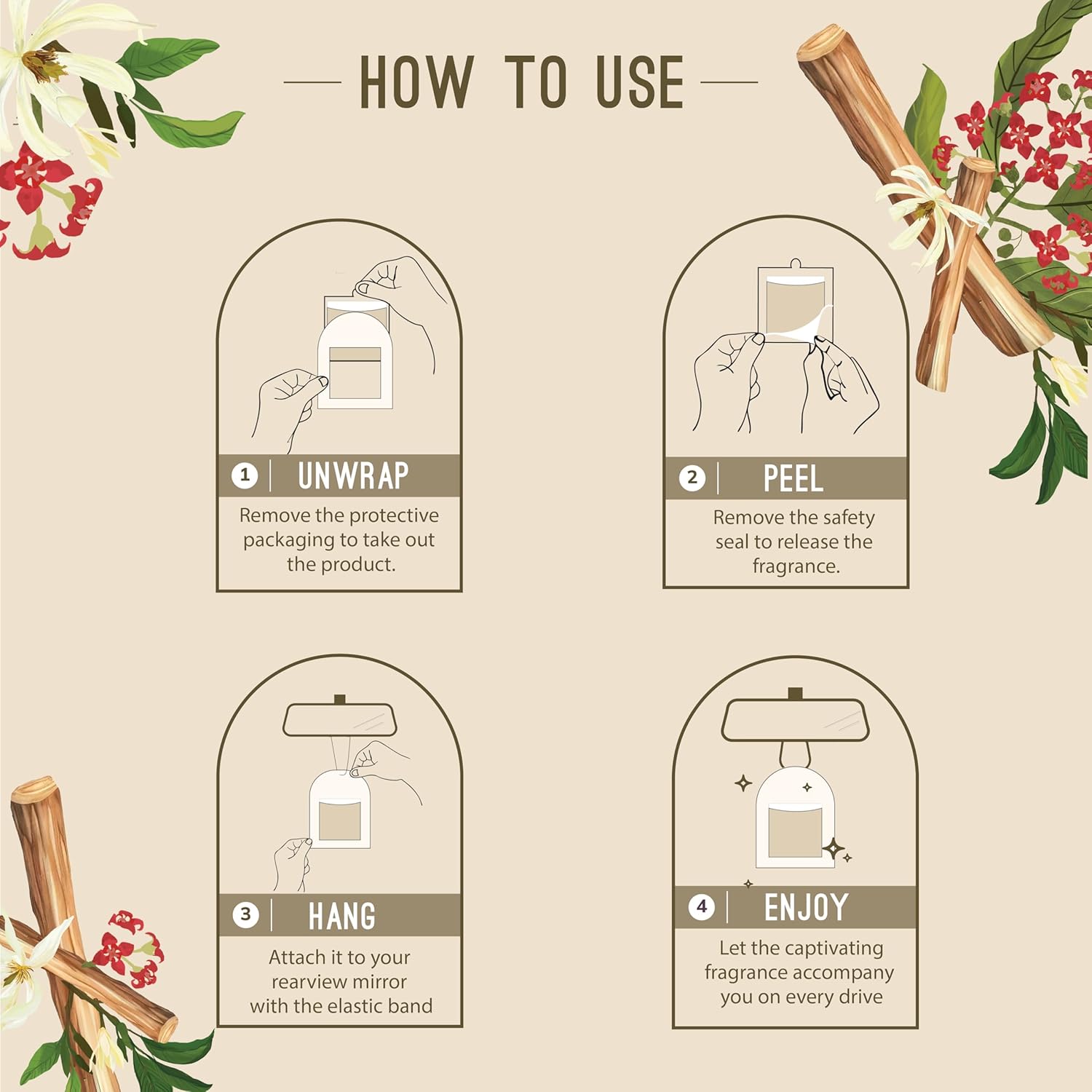 HOW TO USE

1 UNWRAP
Remove the protective packaging to take out the product.

2 PEEL
Remove the safety seal to release the fragrance.

3 HANG
Attach it to your rearview mirror with the elastic band

4 ENJOY
Let the captivating fragrance accompany you on every drive