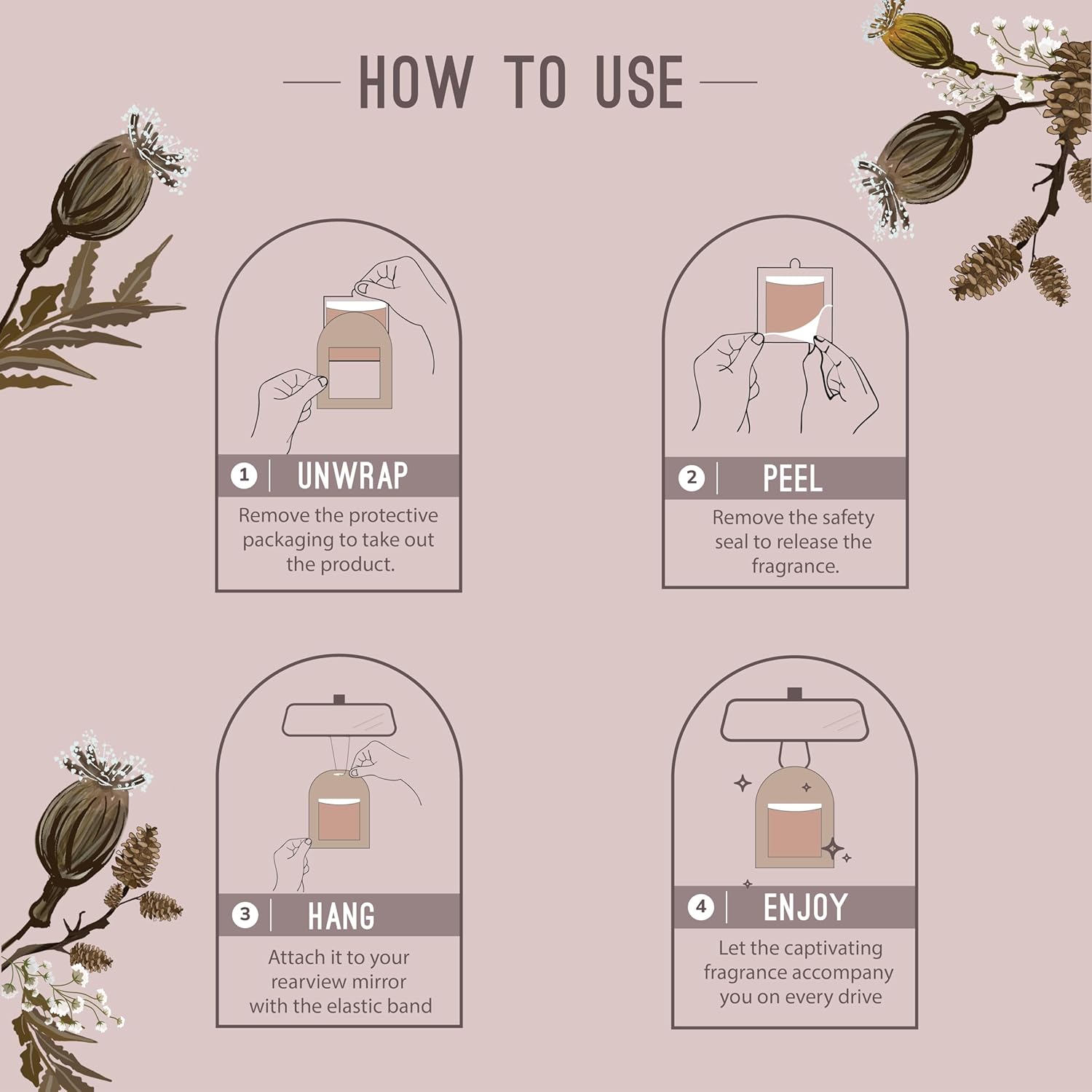 HOW TO USE

1 UNWRAP

Remove the protective packaging to take out the product.

2 PEEL

Remove the safety seal to release the fragrance.

3 HANG

Attach it to your rearview mirror with the elastic band

4 ENJOY

Let the captivating fragrance accompany you on every drive