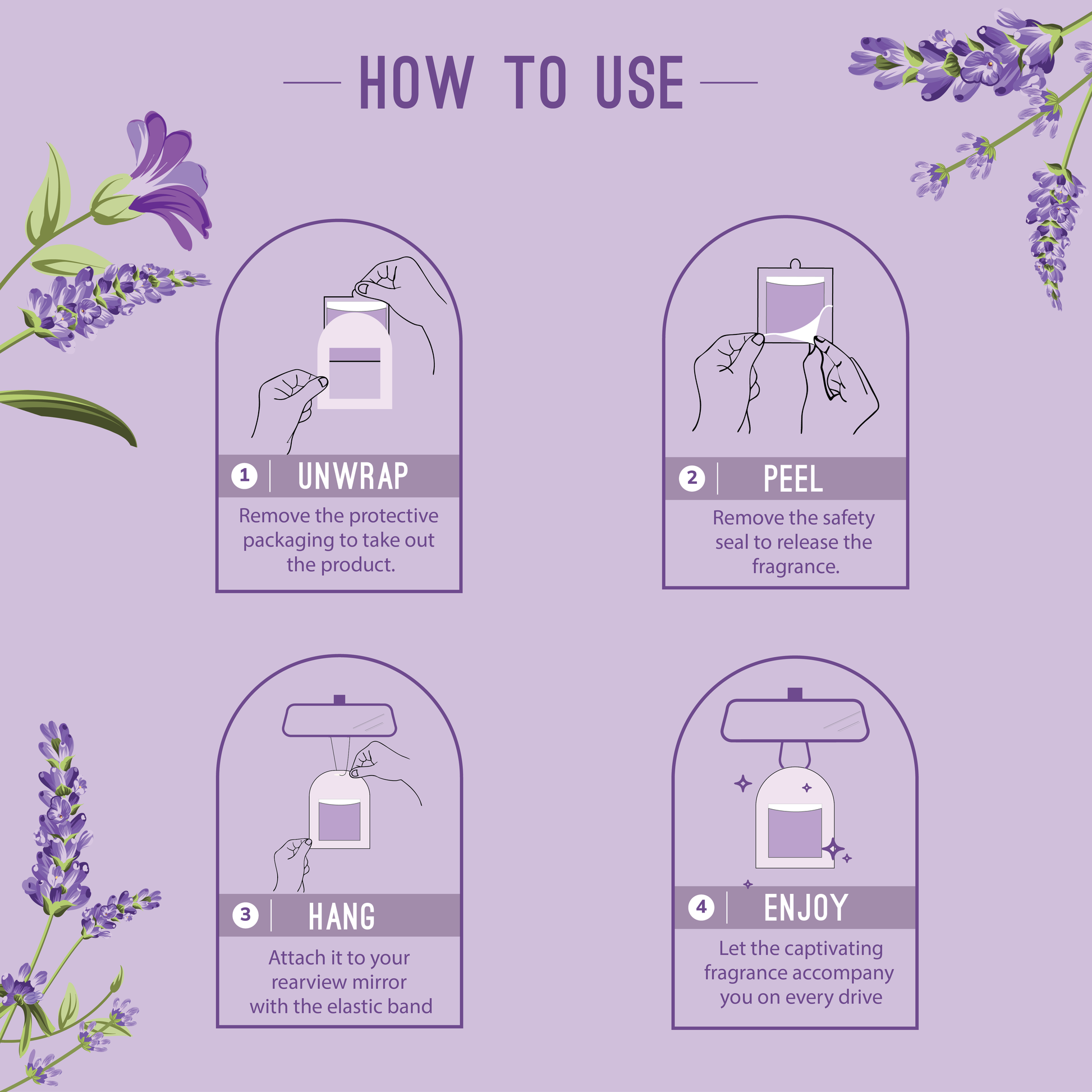 HOW TO USE

1 UNWRAP

Remove the protective packaging to take out the product.

2 PEEL

Remove the safety seal to release the fragrance.

3 HANG

Attach it to your rearview mirror with the elastic band

4 ENJOY

Let the captivating fragrance accompany you on every drive