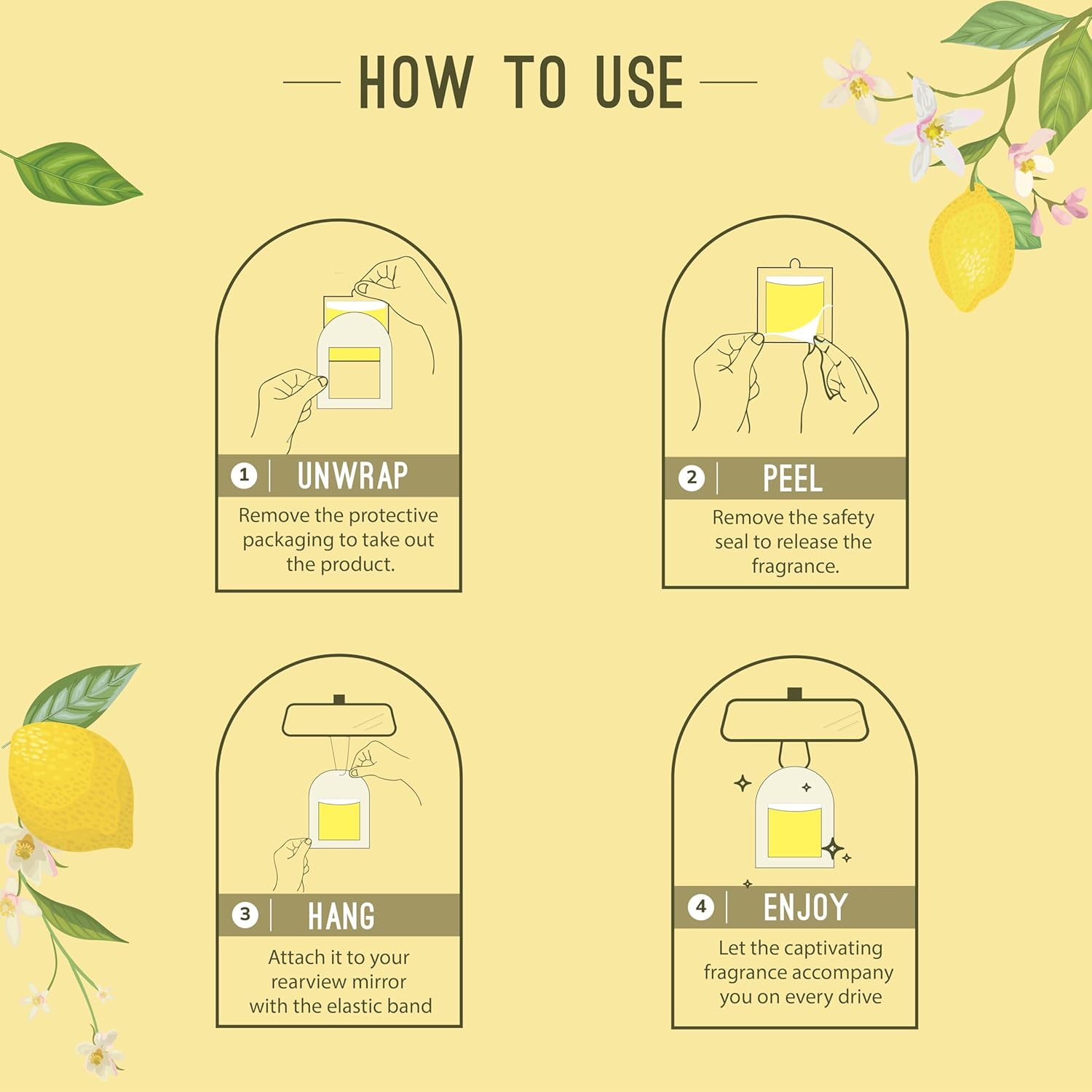 HOW TO USE

1 UNWRAP

Remove the protective packaging to take out the product.

2 PEEL

Remove the safety seal to release the fragrance.

3 HANG

Attach it to your rearview mirror with the elastic band

4 ENJOY

Let the captivating fragrance accompany you on every drive