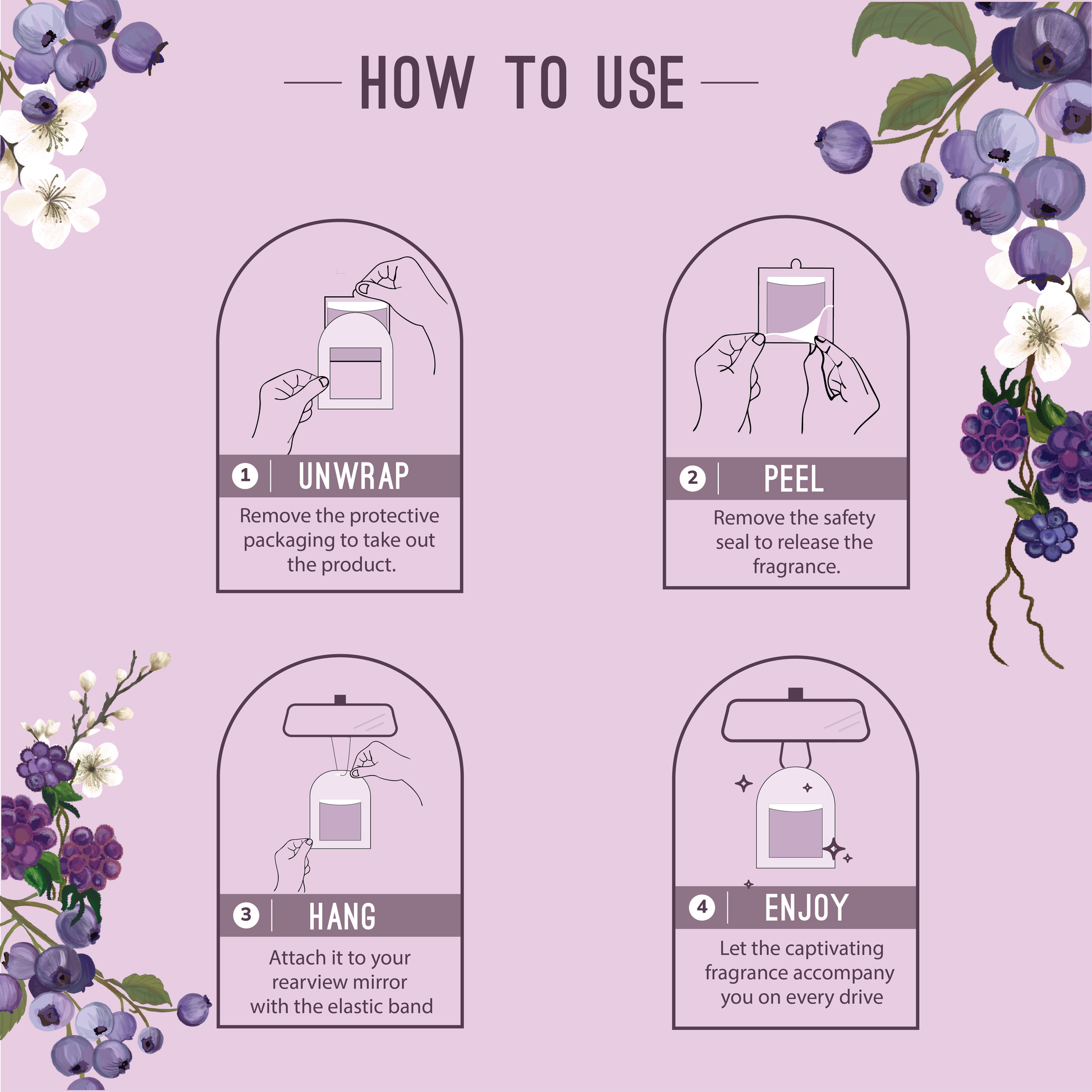 HOW TO USE

1 UNWRAP

Remove the protective packaging to take out the product.

2 PEEL

Remove the safety seal to release the fragrance.

3 HANG

Attach it to your rearview mirror with the elastic band

4 ENJOY

Let the captivating fragrance accompany you on every drive