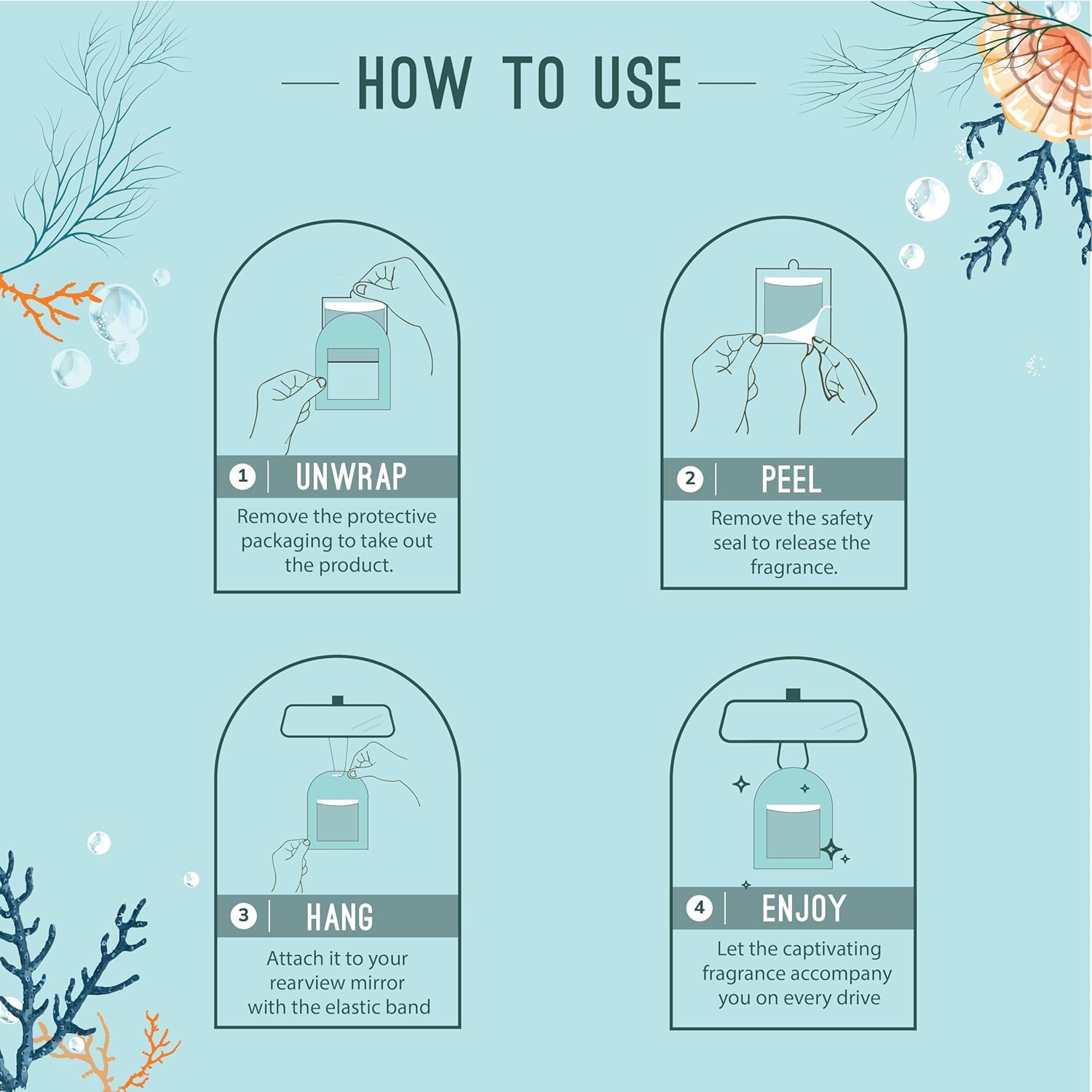 HOW TO USE

1 UNWRAP

Remove the protective packaging to take out the product.

2 PEEL

Remove the safety seal to release the fragrance.

3 HANG

Attach it to your rearview mirror with the elastic band

4 ENJOY

Let the captivating fragrance accompany you on every drive