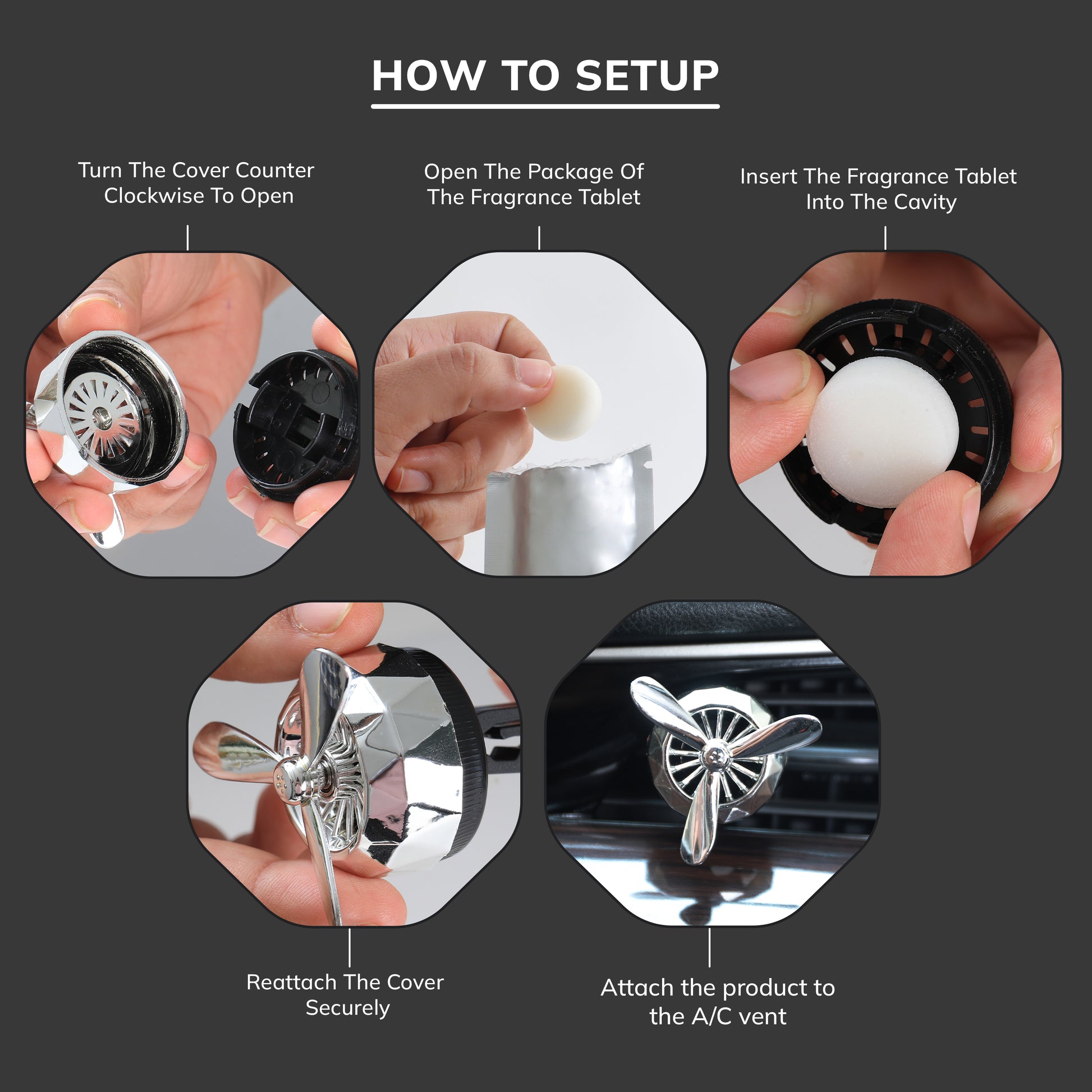 HOW TO SETUP

Turn The Cover Counter Clockwise To Open

Open The Package Of The Fragrance Tablet

Insert The Fragrance Tablet Into The Cavity

Reattach The Cover Securely

Attach the product to the A/C vent