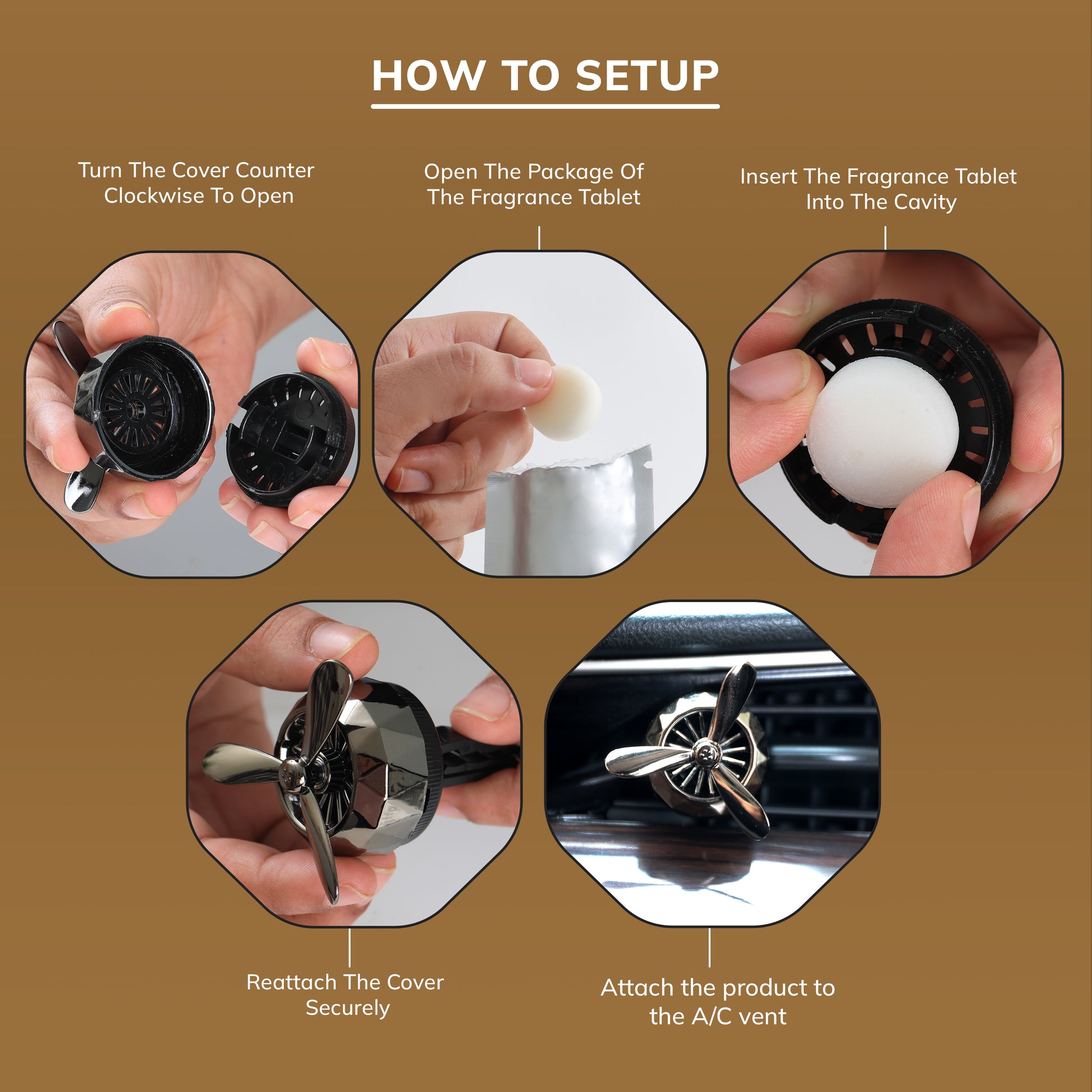 HOW TO SETUP

Turn The Cover Counter Clockwise To Open

Open The Package Of The Fragrance Tablet

Insert The Fragrance Tablet Into The Cavity

Reattach The Cover Securely

Attach the product to the A/C vent