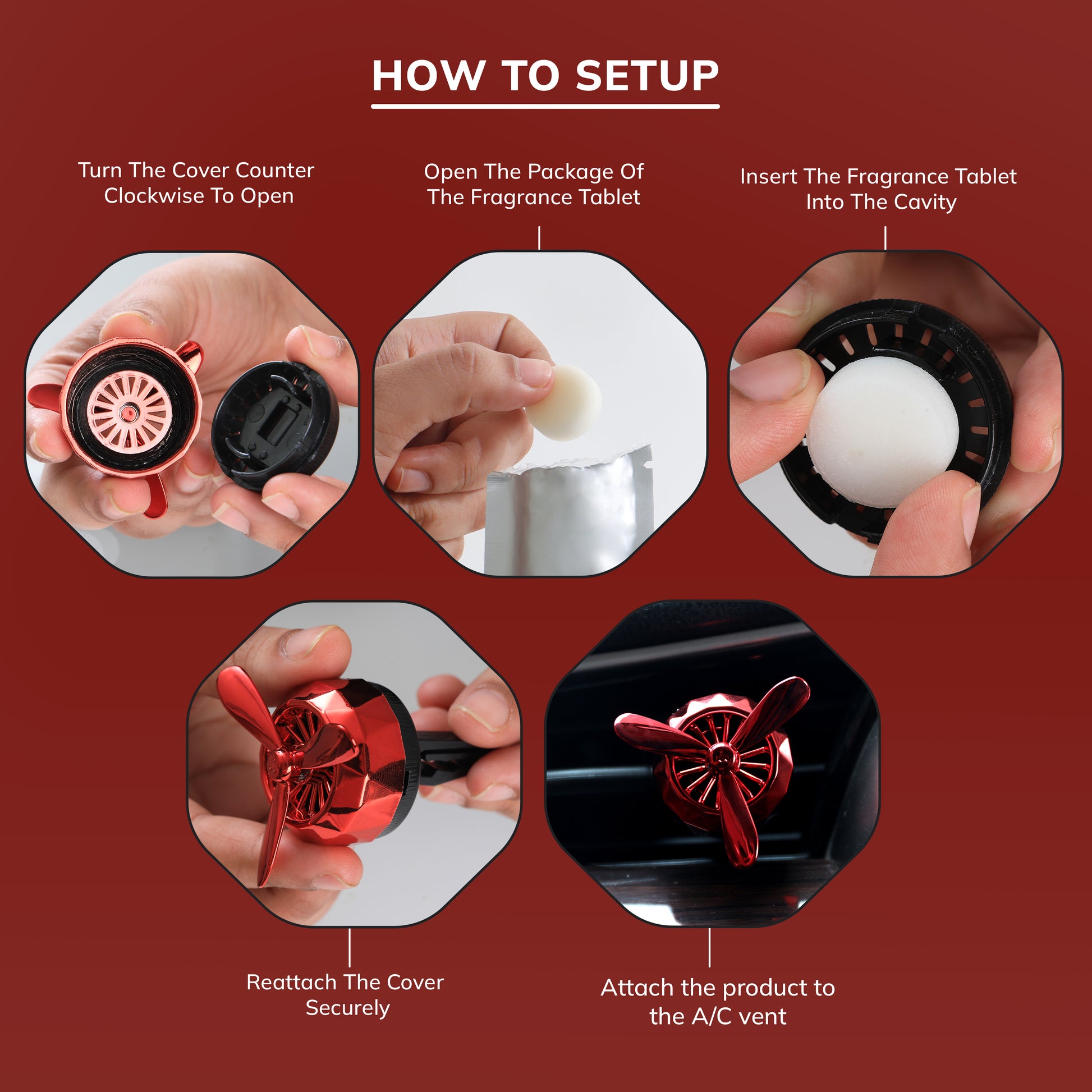 HOW TO SETUP

Turn The Cover Counter Clockwise To Open

Open The Package Of The Fragrance Tablet

Insert The Fragrance Tablet Into The Cavity

Reattach The Cover Securely

Attach the product to the A/C vent