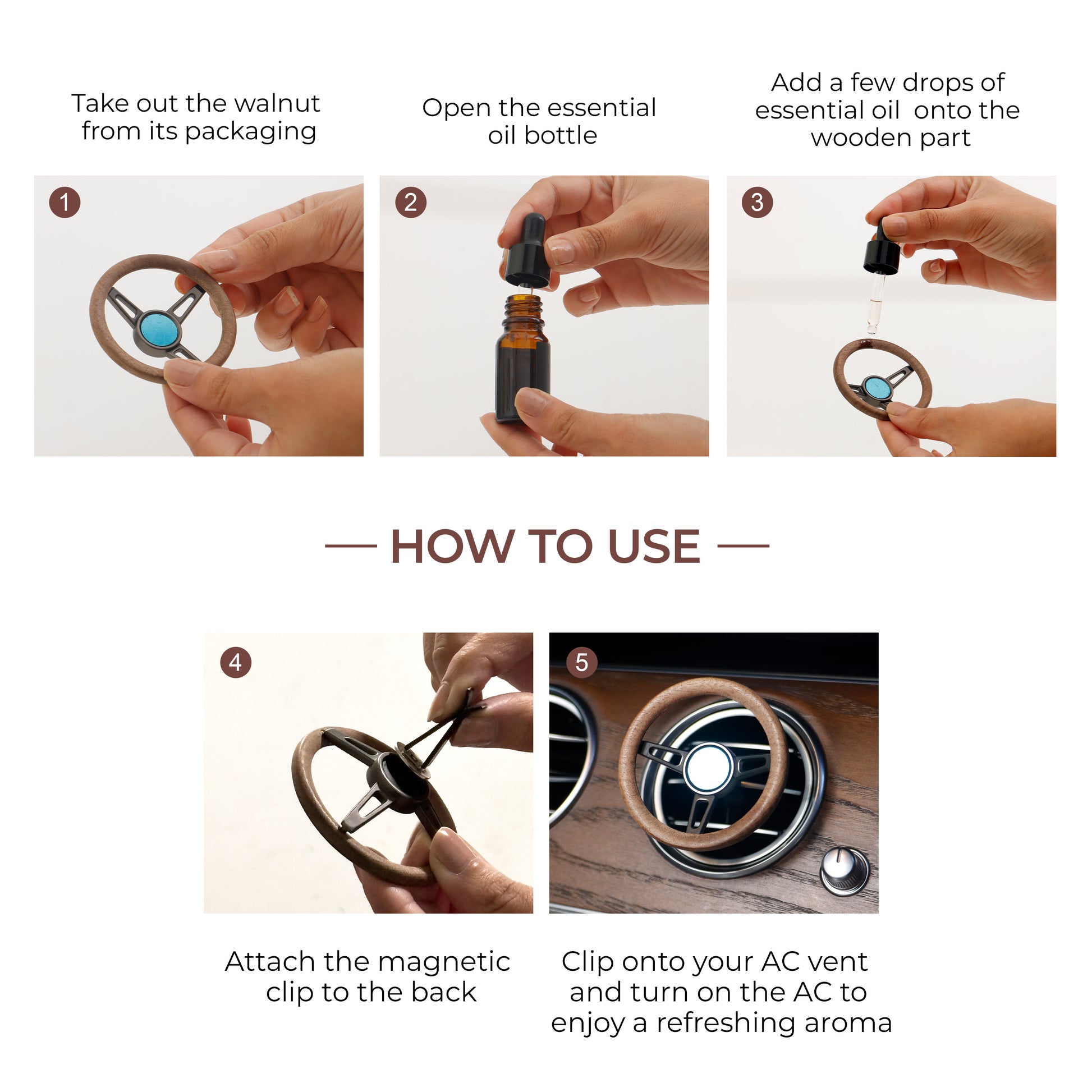 Take out the walnut from its packaging

Open the essential oil bottle

Add a few drops of essential oil onto the wooden part

1

2

3

— HOW TO USE —

4

5

Attach the magnetic clip to the back

Clip onto your AC vent and turn on the AC to enjoy a refreshing aroma