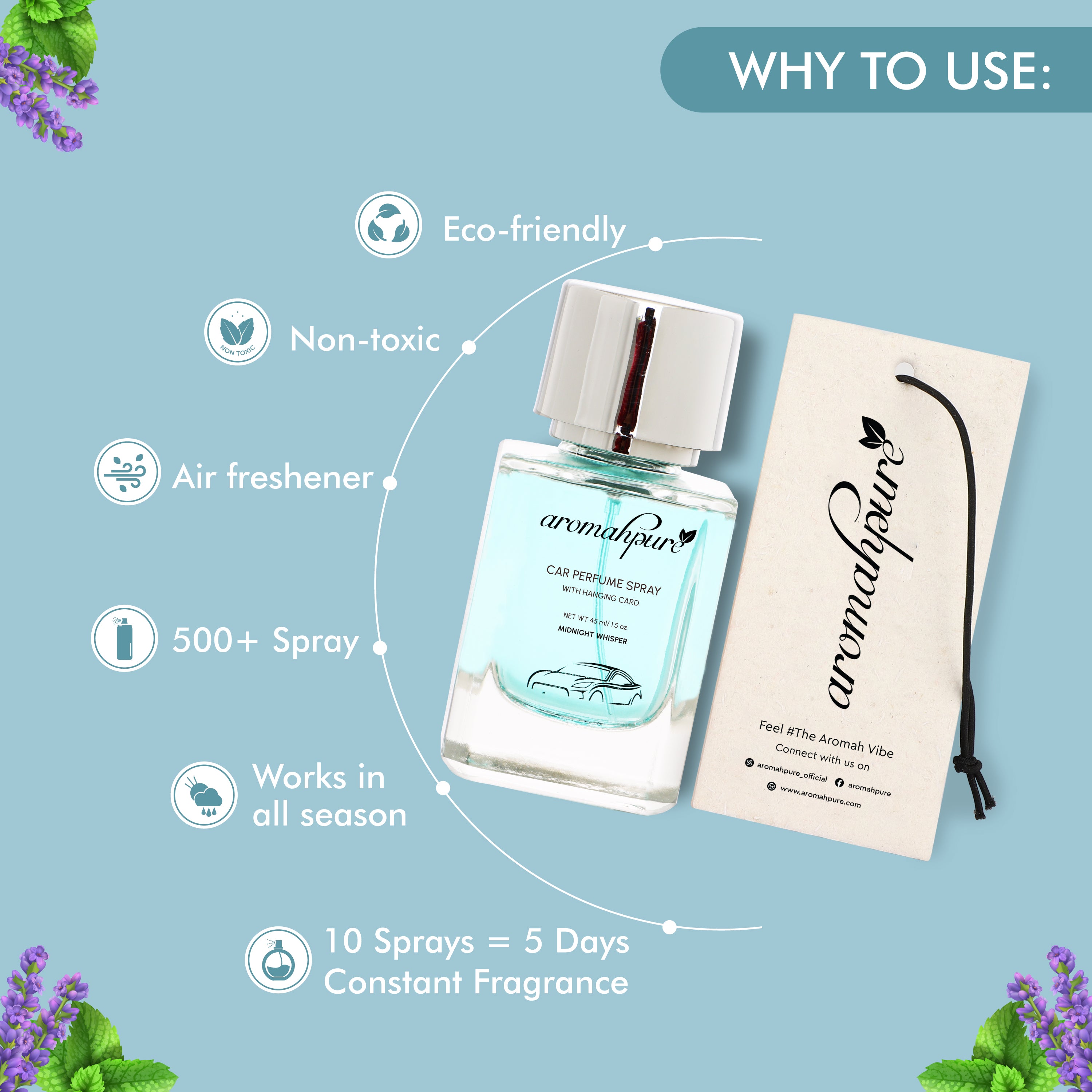 WHY TO USE:

Eco-friendly

NON TOXIC

Non-toxic

Air freshener

500+ Spray

Works in all season

10 Sprays = 5 Days Constant Fragrance

aromahpure

CAR PERFUME SPRAY
WITH HANGING CARD

NET WT 45 ml/ 1.5 oz
MIDNIGHT WHISPER

aromahpure

Feel #The Aromah Vibe
Connect with us on
aromahpure_official
aromahpure
www.aromahpure.com