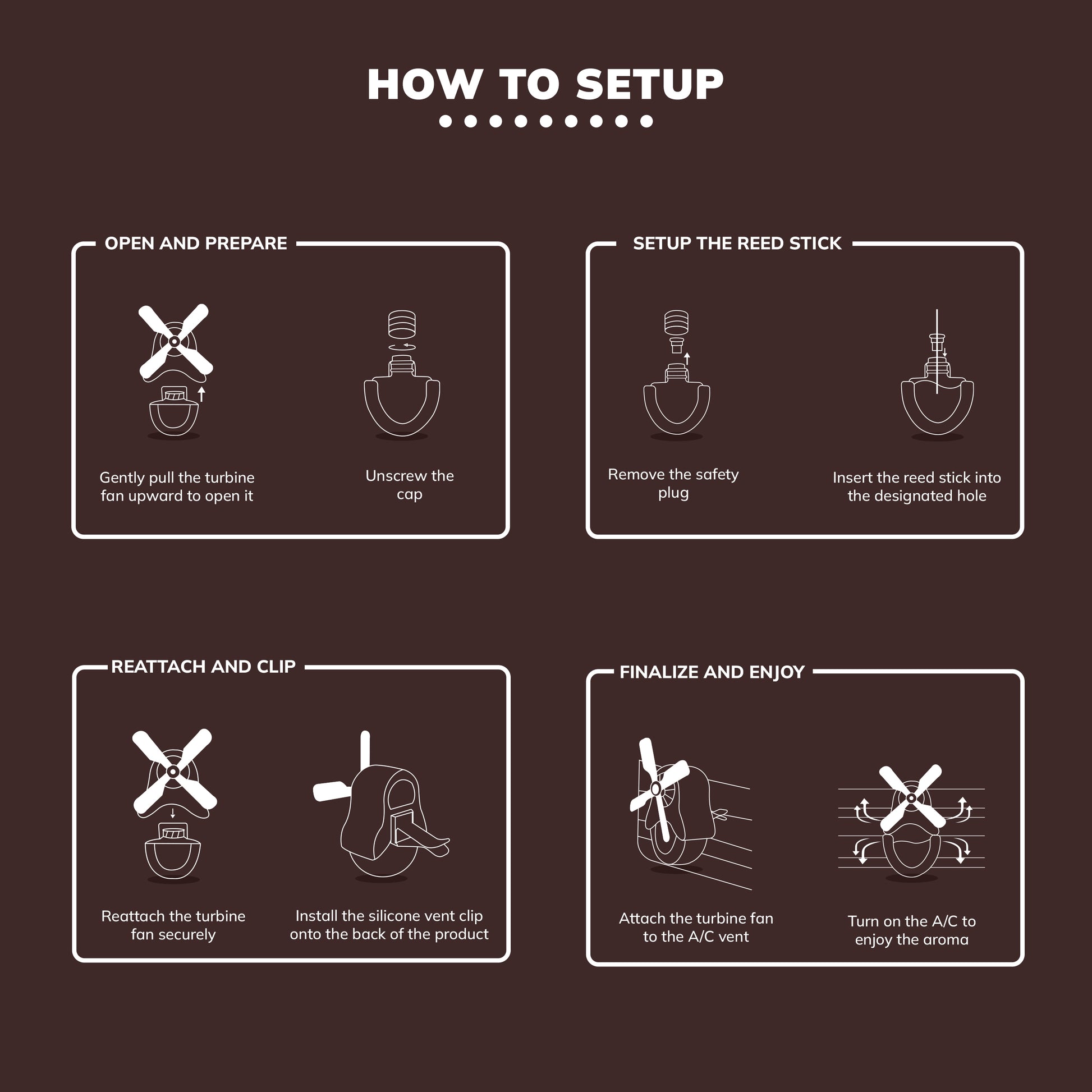 HOW TO SETUP

OPEN AND PREPARE

Gently pull the turbine fan upward to open it

Unscrew the cap

SETUP THE REED STICK

Remove the safety plug

Insert the reed stick into the designated hole

REATTACH AND CLIP

Reattach the turbine fan securely

Install the silicone vent clip onto the back of the product

FINALIZE AND ENJOY

Attach the turbine fan to the A/C vent

Turn on the A/C to enjoy the aroma