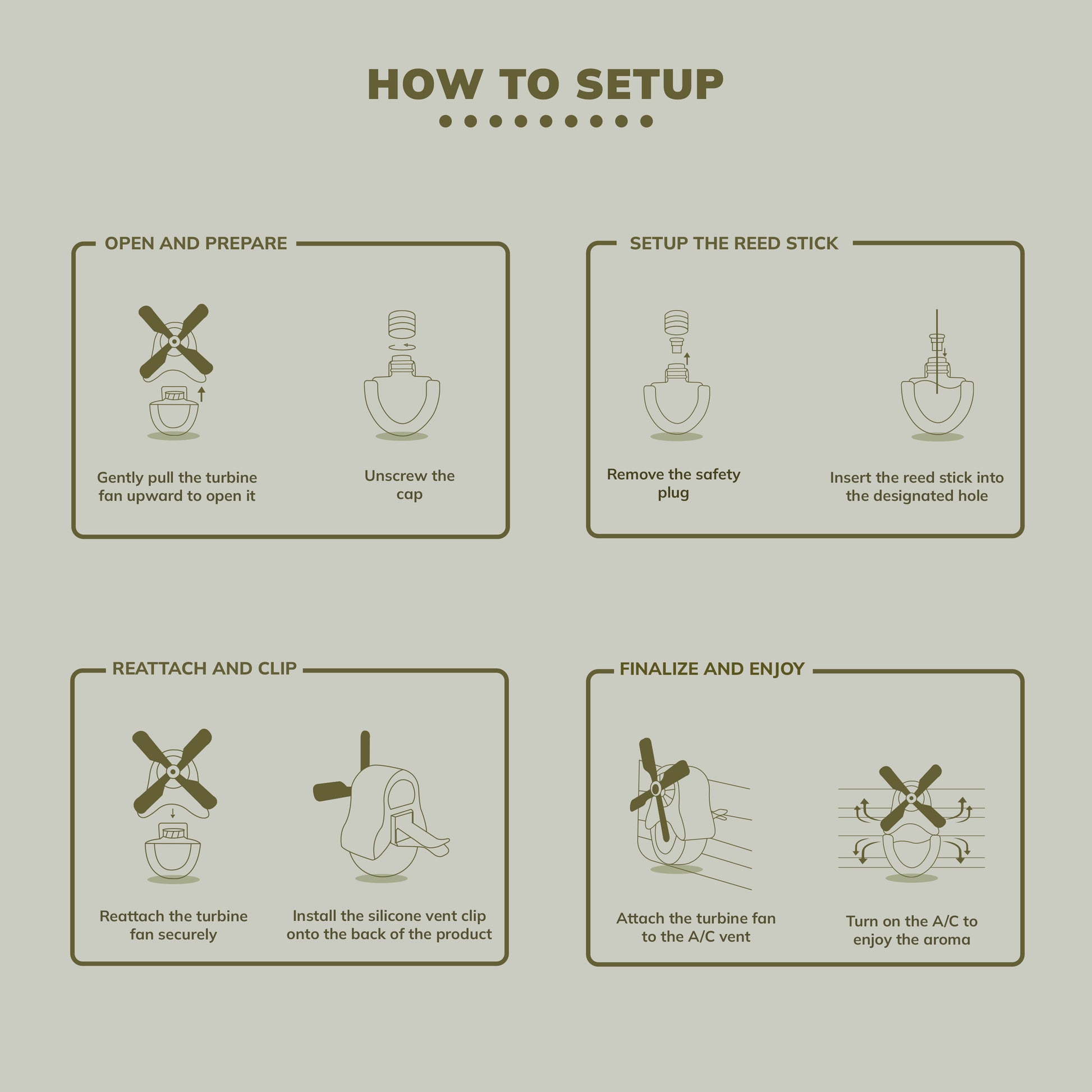 HOW TO SETUP

OPEN AND PREPARE

Gently pull the turbine fan upward to open it

Unscrew the cap

SETUP THE REED STICK

Remove the safety plug

Insert the reed stick into the designated hole

REATTACH AND CLIP

Reattach the turbine fan securely

Install the silicone vent clip onto the back of the product

FINALIZE AND ENJOY

Attach the turbine fan to the A/C vent

Turn on the A/C to enjoy the aroma