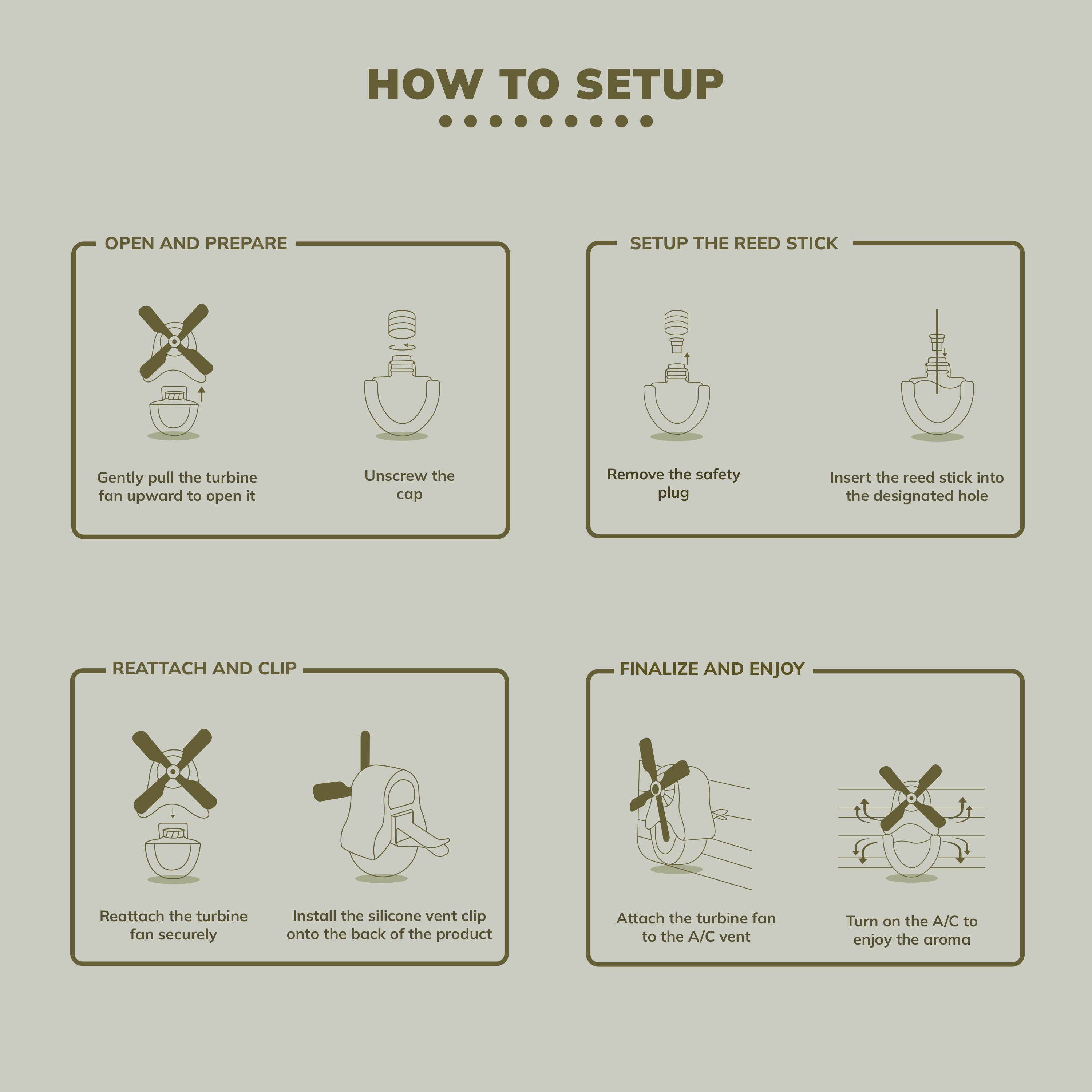 HOW TO SETUP

OPEN AND PREPARE

Gently pull the turbine fan upward to open it

Unscrew the cap

SETUP THE REED STICK

Remove the safety plug

Insert the reed stick into the designated hole

REATTACH AND CLIP

Reattach the turbine fan securely

Install the silicone vent clip onto the back of the product

FINALIZE AND ENJOY

Attach the turbine fan to the A/C vent

Turn on the A/C to enjoy the aroma