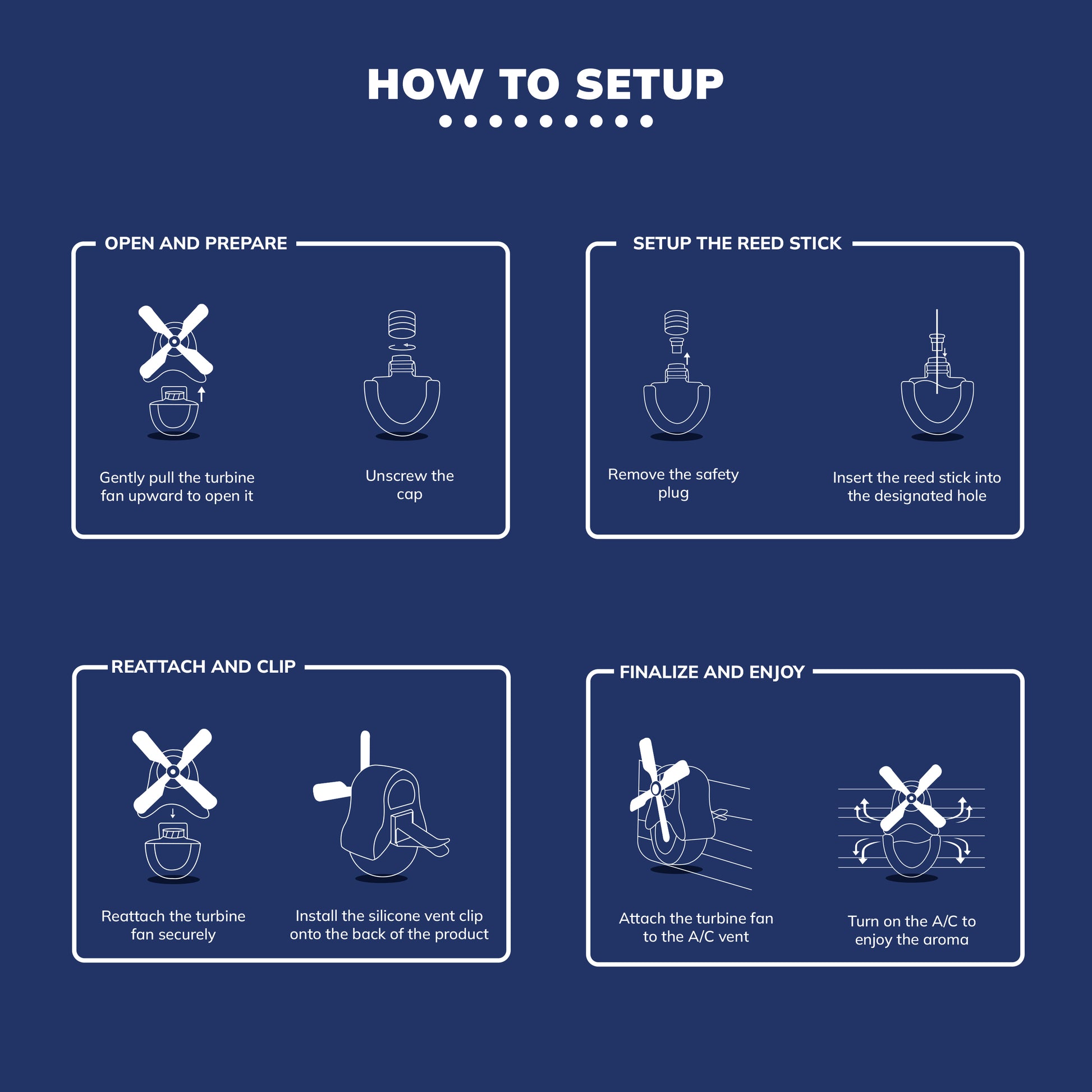 HOW TO SETUP

OPEN AND PREPARE

Gently pull the turbine fan upward to open it

Unscrew the cap

SETUP THE REED STICK

Remove the safety plug

Insert the reed stick into the designated hole

REATTACH AND CLIP

Reattach the turbine fan securely

Install the silicone vent clip onto the back of the product

FINALIZE AND ENJOY

Attach the turbine fan to the A/C vent

Turn on the A/C to enjoy the aroma