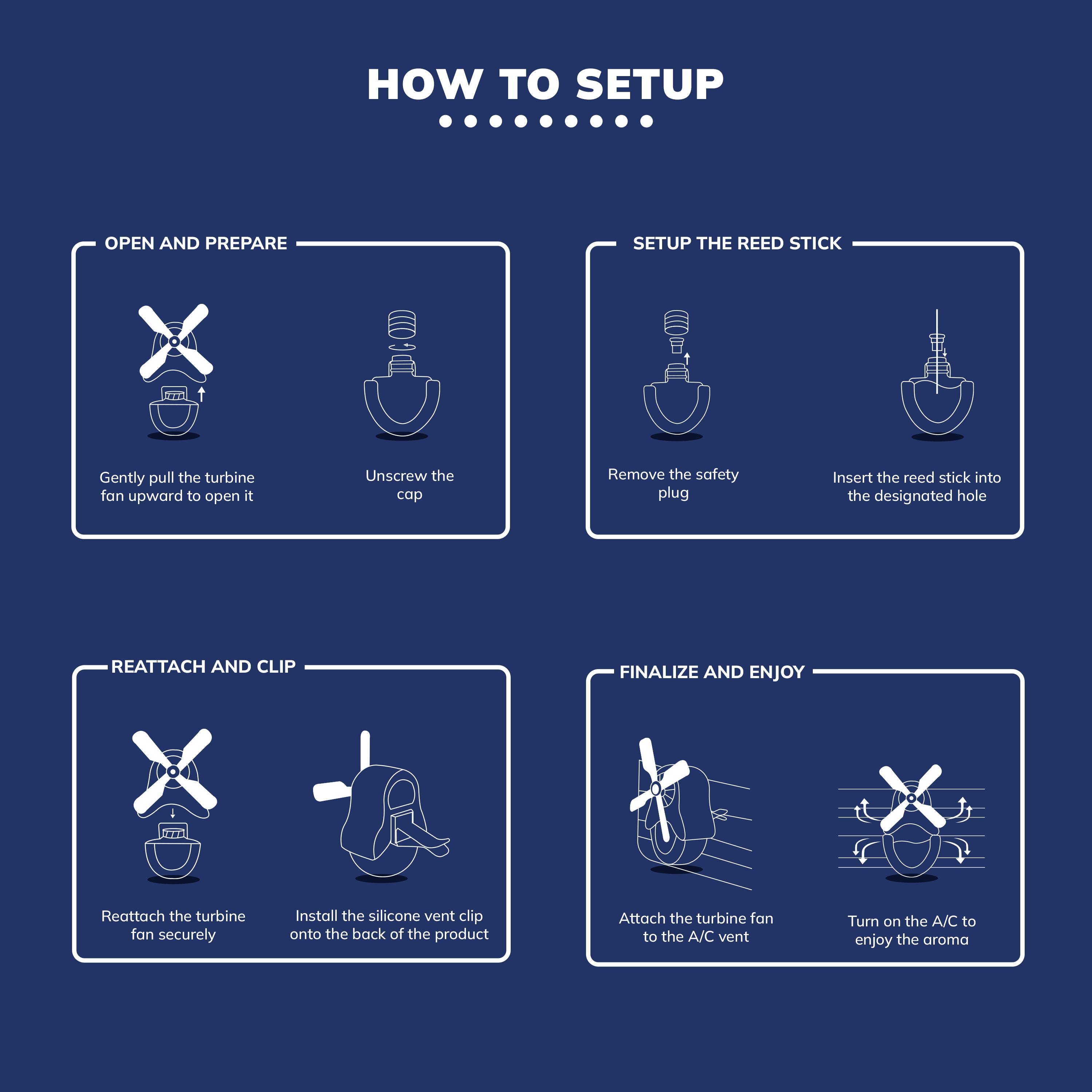 HOW TO SETUP

OPEN AND PREPARE

Gently pull the turbine fan upward to open it

Unscrew the cap

SETUP THE REED STICK

Remove the safety plug

Insert the reed stick into the designated hole

REATTACH AND CLIP

Reattach the turbine fan securely

Install the silicone vent clip onto the back of the product

FINALIZE AND ENJOY

Attach the turbine fan to the A/C vent

Turn on the A/C to enjoy the aroma