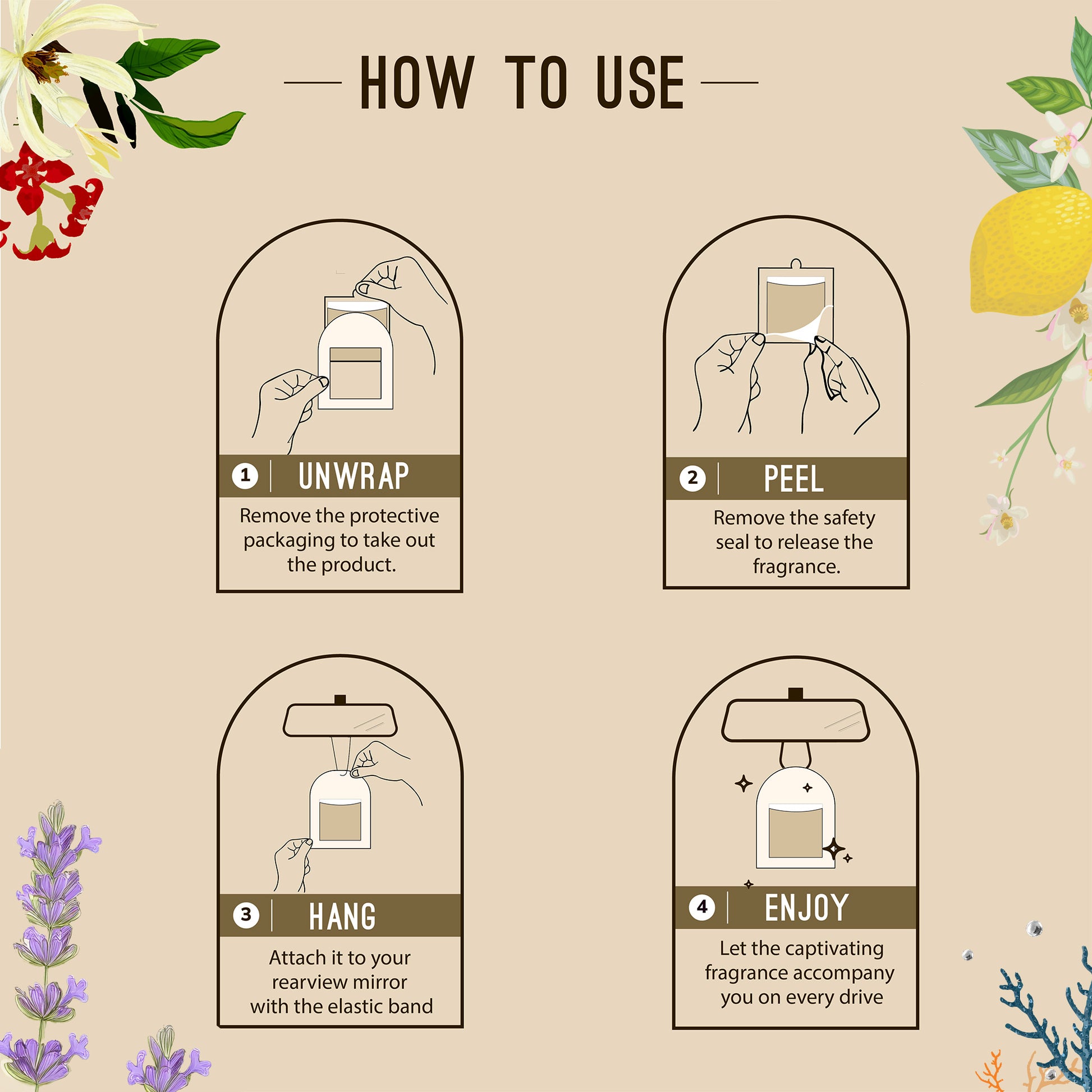 HOW TO USE

1 UNWRAP

Remove the protective packaging to take out the product.

2 PEEL

Remove the safety seal to release the fragrance.

3 HANG

Attach it to your rearview mirror with the elastic band

4 ENJOY

Let the captivating fragrance accompany you on every drive