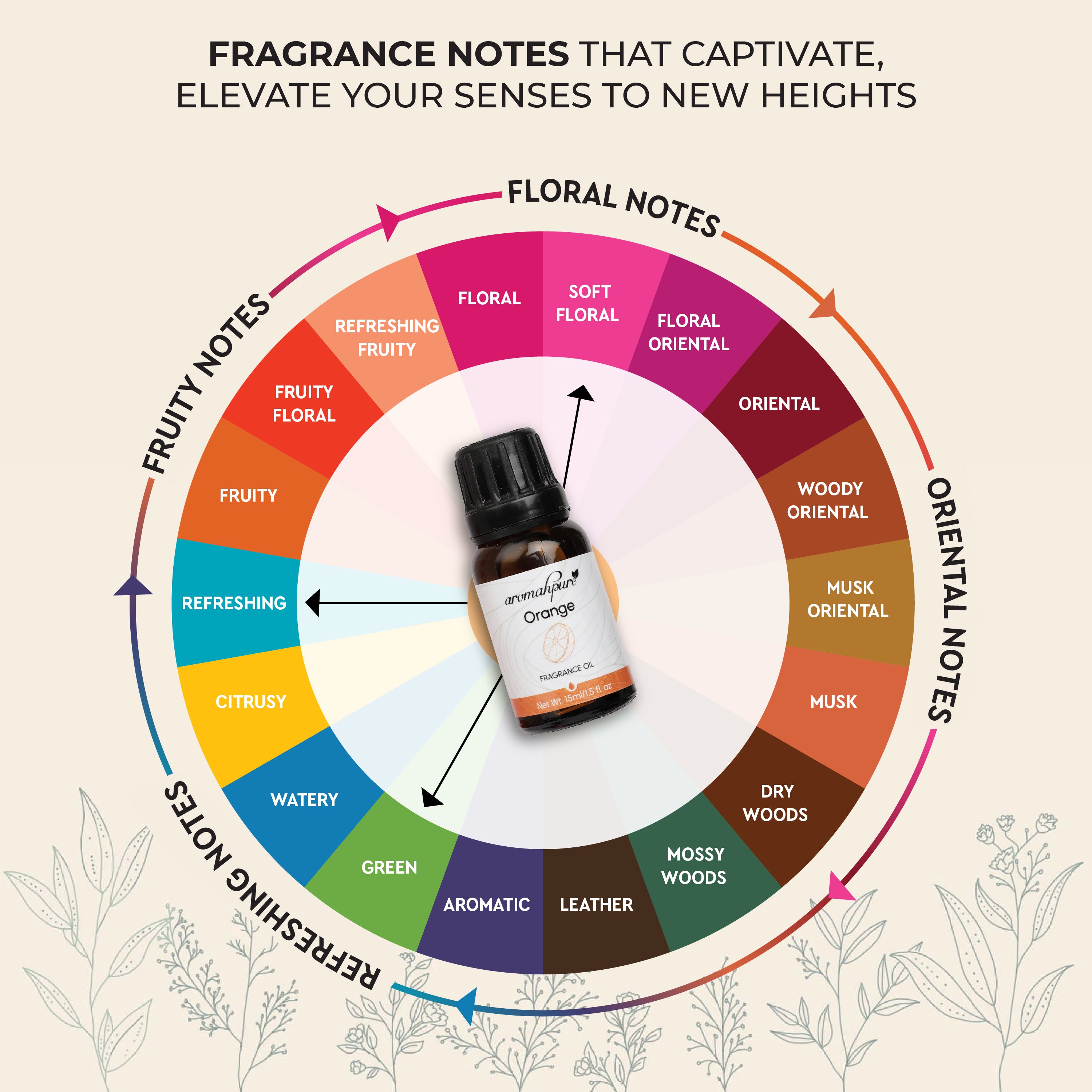 FRAGRANCE NOTES THAT CAPTIVATE, ELEVATE YOUR SENSES TO NEW HEIGHTS

FLORAL NOTES

ORIENTAL NOTES

REFRESHING NOTES

FRUITY NOTES

FLORAL
SOFT FLORAL
FLORAL ORIENTAL
ORIENTAL
WOODY ORIENTAL
MUSK ORIENTAL
MUSK
DRY WOODS
MOSSY WOODS
LEATHER
AROMATIC
GREEN
WATERY
CITRUSY
REFRESHING
FRUITY
FRUITY FLORAL
REFRESHING FRUITY

aromahpure
Orange
FRAGRANCE OIL
Net Wt. 15ml/1.5 fl. oz